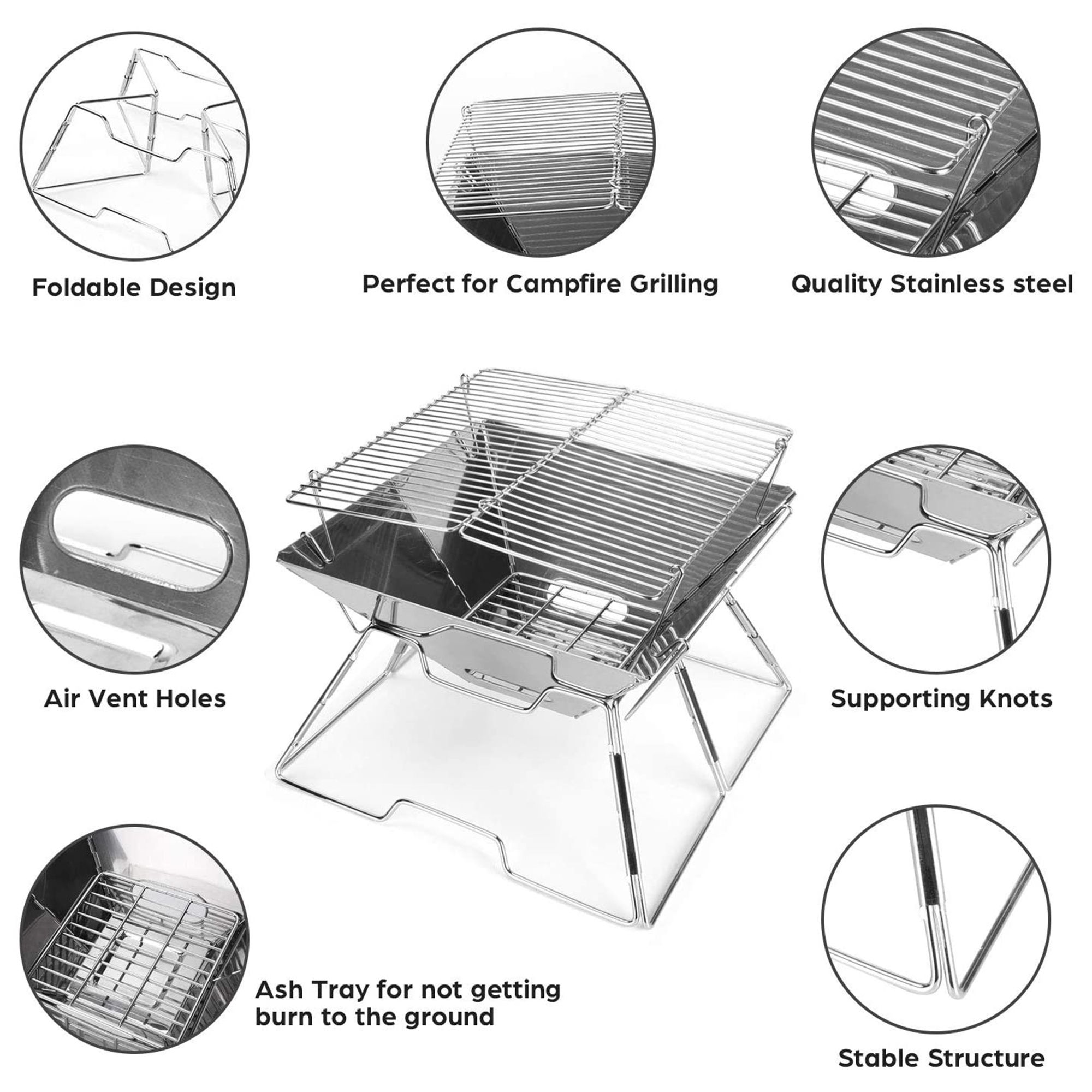 Foldable Design

Perfect for Campfire Grilling

Quality Stainless steel

Air Vent Holes

Supporting Knots

Ash Tray for not getting burn to the ground

Stable Structure